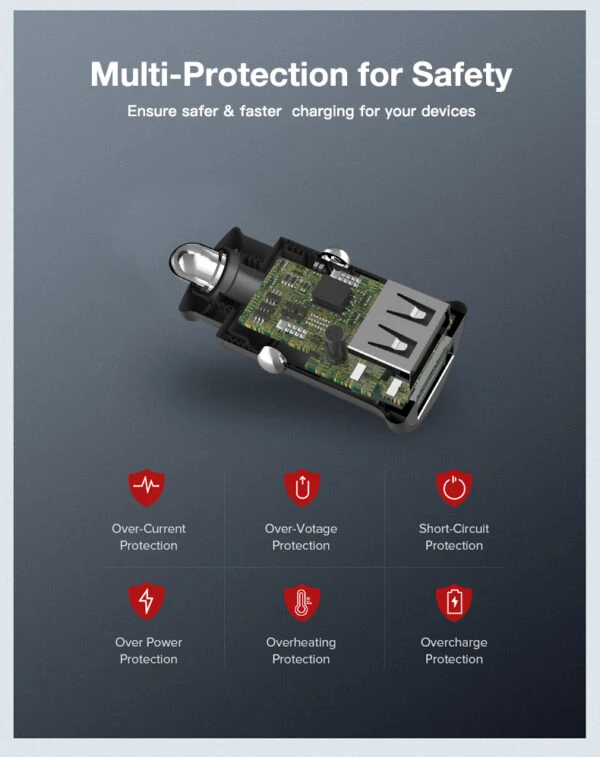 Multi-Protection for Safety

Ensure safer & faster charging for your devices

Over-Current Protection

Over-Votage Protection

Short-Circuit Protection

Over Power Protection

Overheating Protection

Overcharge Protection